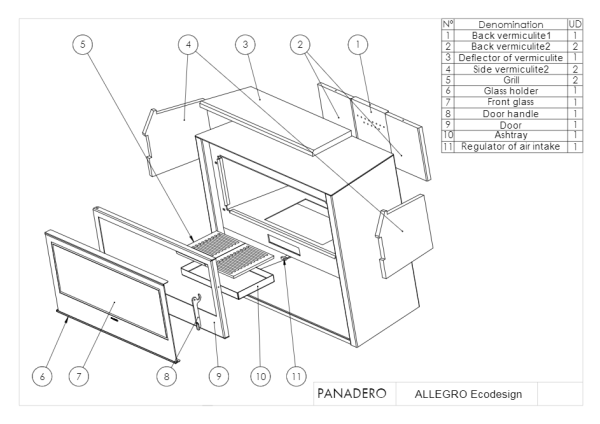 | Nº | Denomination | UD |
|---|---|---|
| 1 | Back vermiculite1 | 1 |
| 2 | Back vermiculite2 | 2 |
| 3 | Deflector of vermiculite | 1 |
| 4 | Side vermiculite2 | 2 |
| 5 | Grill | 2 |
| 6 | Glass holder | 1 |
| 7 | Front glass | 1 |
| 8 | Door handle | 1 |
| 9 | Door | 1 |
| 10 | Ashtray | 1 |
| 11 | Regulator of air intake | 1 |

5
4
3
2
1
6
7
8
9
10
11

PANADERO
ALLEGRO Ecodesign