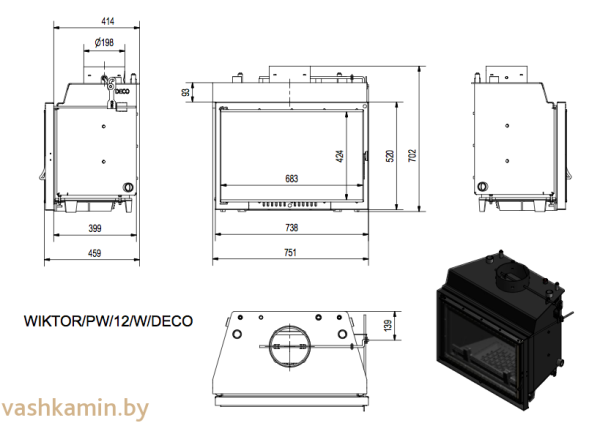 414

Ø198

DECO

399

459

93

424

683

520

702

738

751

WIKTOR/PW/12/W/DECO

139

vashkamin.by