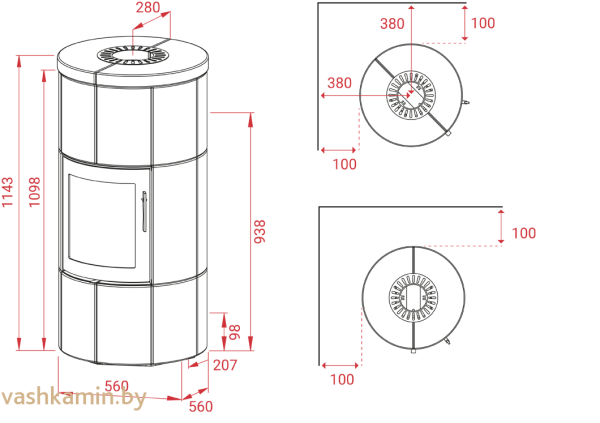 280
1143
1098
938
98
207
560
560
vashkamin.by
380
100
380
100
100
100